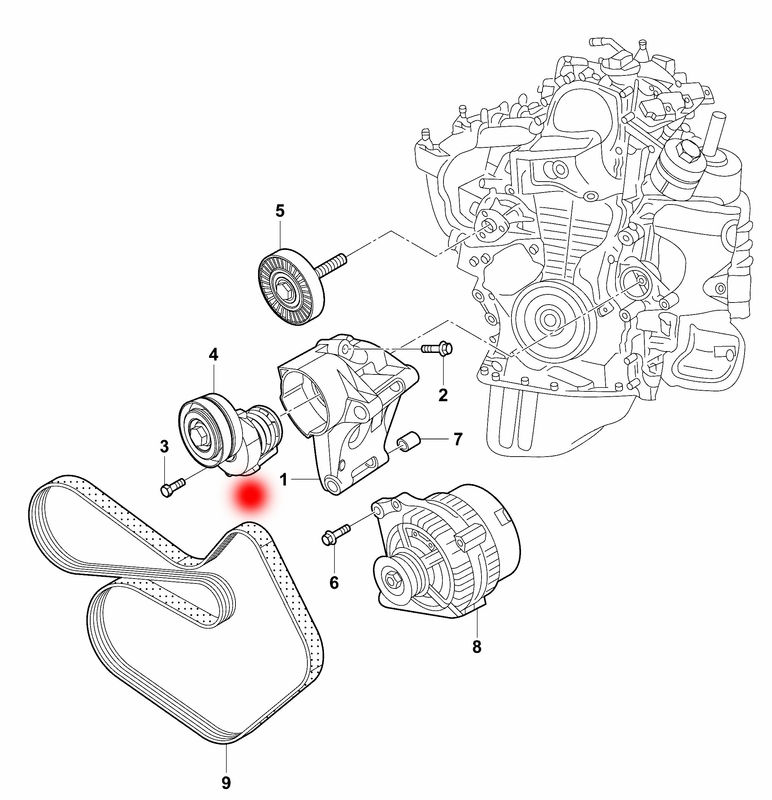 5
4
2
3
7
1
6
8
9