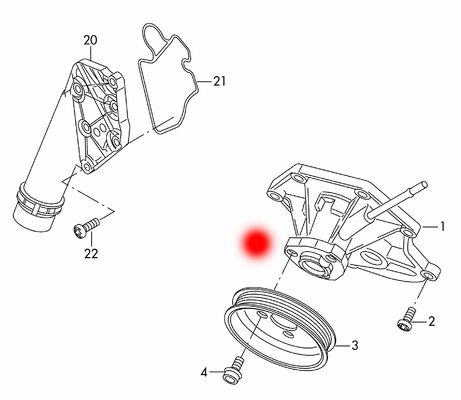 20
21
22
1
2
3
4