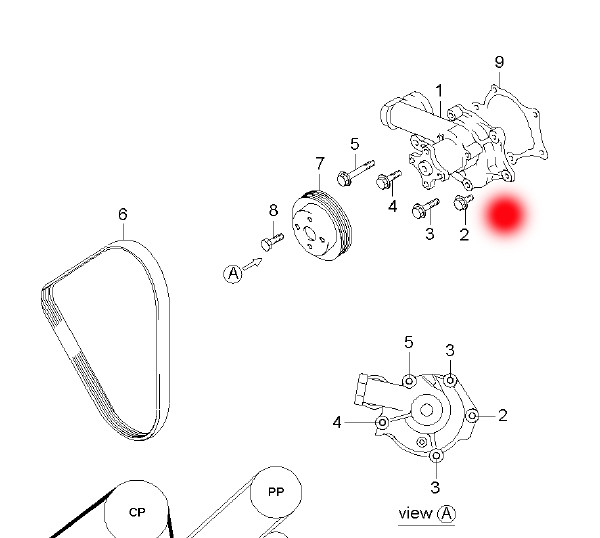 9
1
5
7
4
8
3
2
6
A

5
3
4
2
3
view A

PP
CP